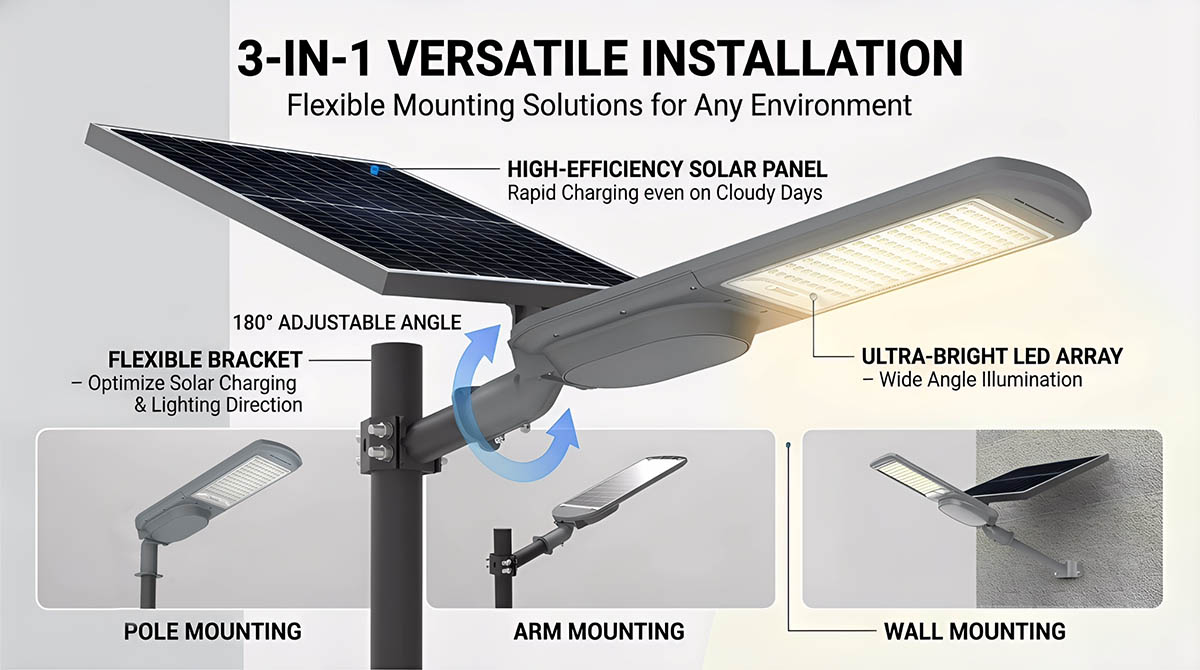 3-IN-1 VERSATILE INSTALLATION
Flexible Mounting Solutions for Any Environment

HIGH-EFFICIENCY SOLAR PANEL
Rapid Charging even on Cloudy Days

180° ADJUSTABLE ANGLE

FLEXIBLE BRACKET
– Optimize Solar Charging & Lighting Direction

ULTRA-BRIGHT LED ARRAY
– Wide Angle Illumination

POLE MOUNTING

ARM MOUNTING

WALL MOUNTING